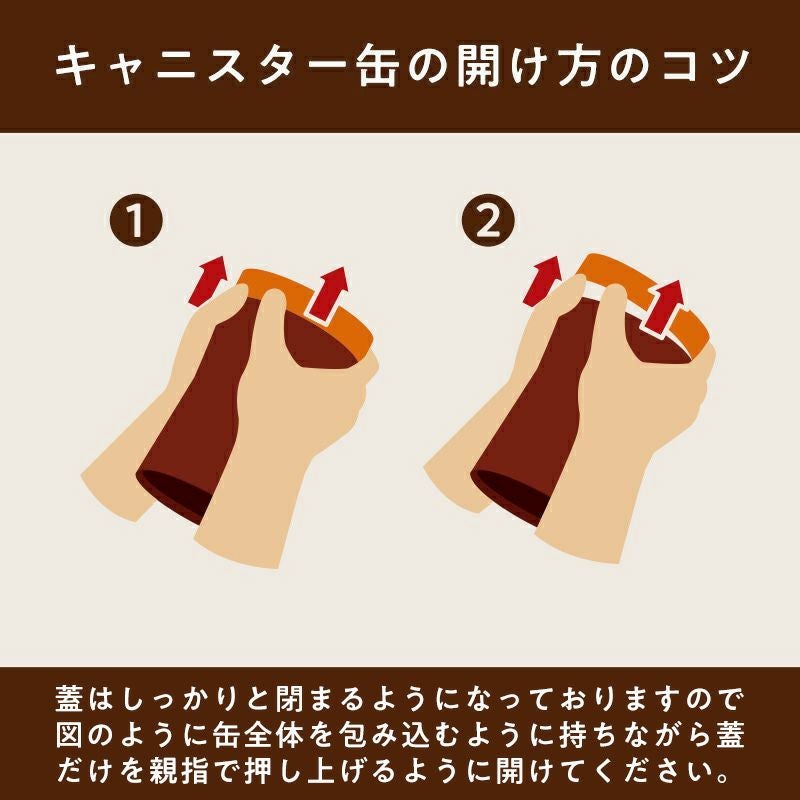 キャニスター缶の開け方のコツ

1

2

蓋はしっかりと閉まるようになっておりますので図のように缶全体を包み込むように持ちながら蓋だけを親指で押し上げるように開けてください。